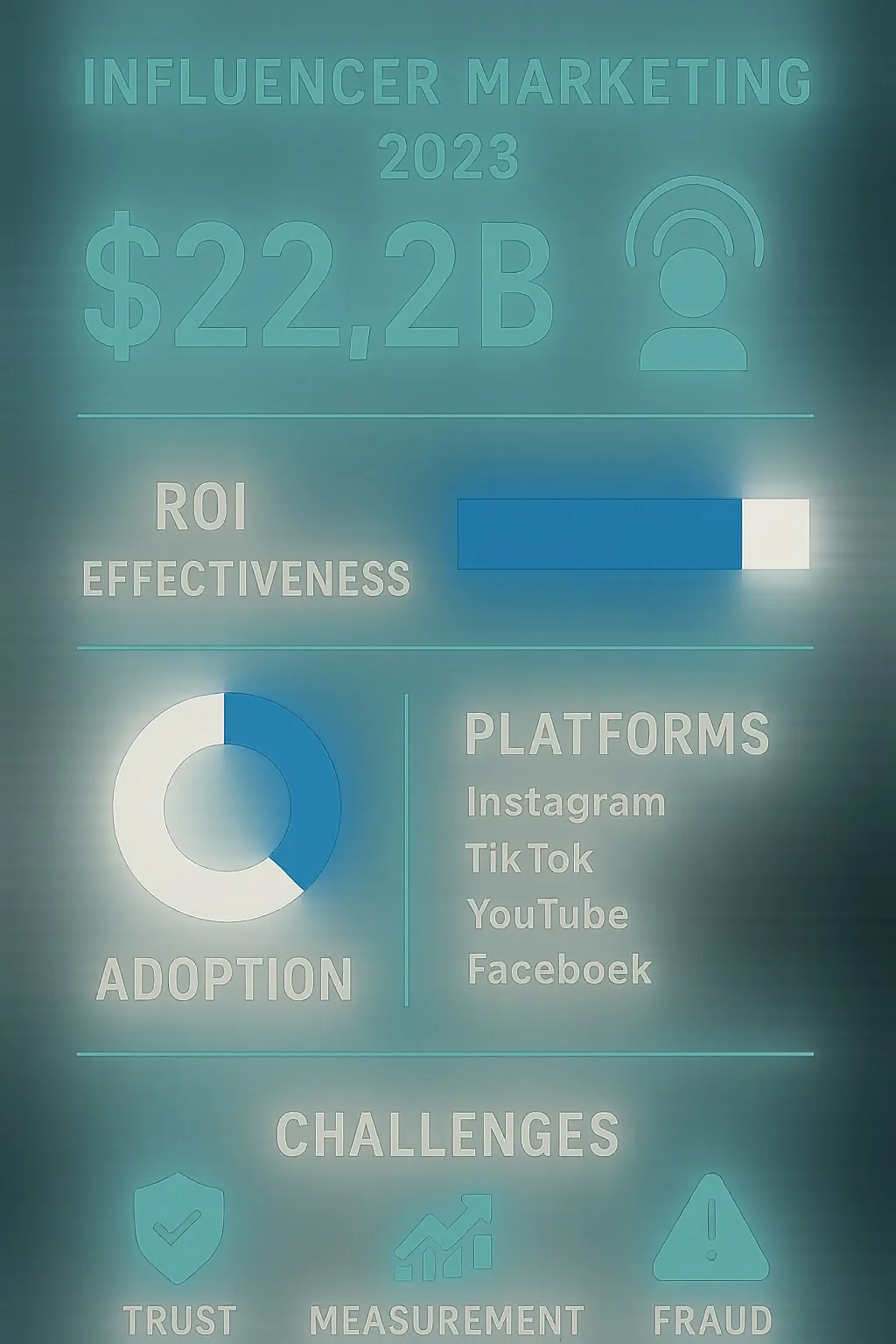 INFLUENCER MARKETING 2023

$22,2B

ROI
EFFECTIVENESS

ADOPTION

PLATFORMS
Instagram
TikTok
YouTube
Faceboek

CHALLENGES

TRUST
MEASUREMENT
FRAUD